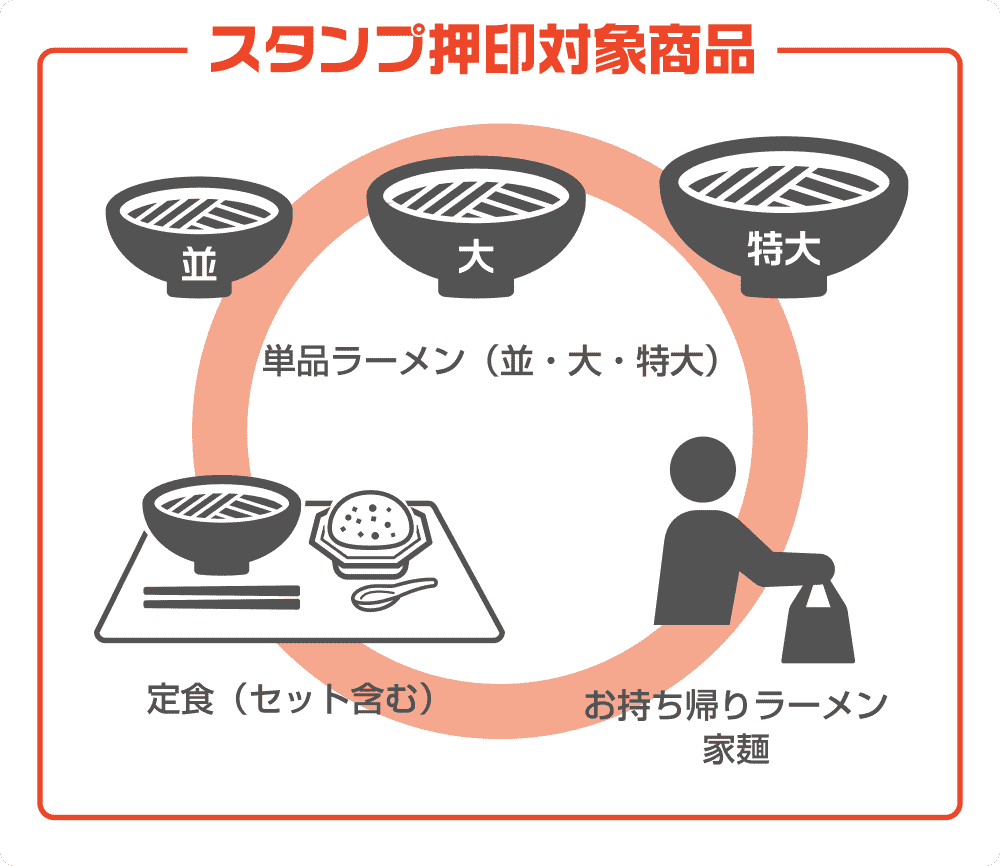 スタンプ押印対象商品

並
大
特大

単品ラーメン（並・大・特大）

定食（セット含む）

お持ち帰りラーメン
家麺